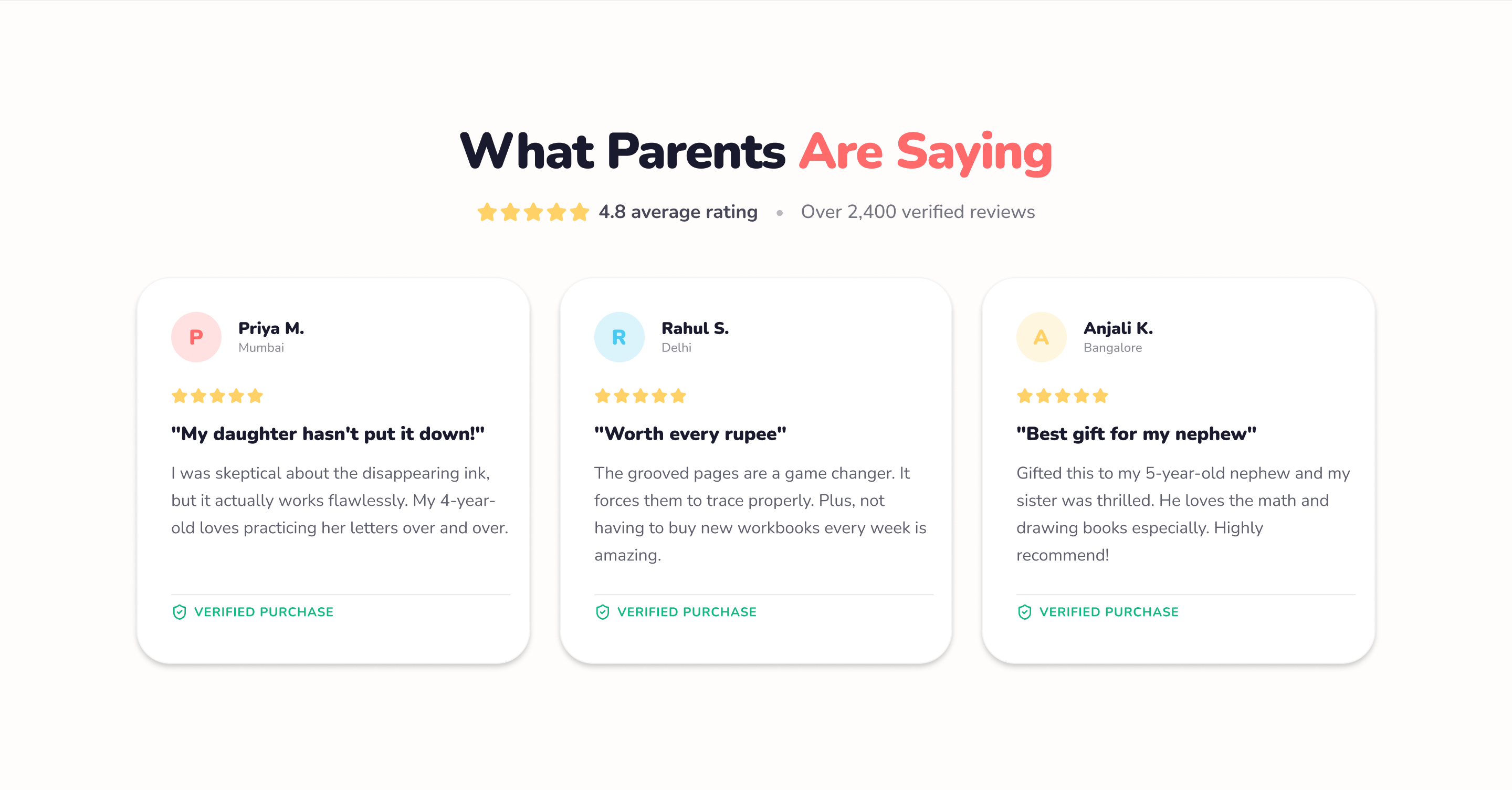 What Parents Are Saying

4.8 average rating • Over 2,400 verified reviews

P
Priya M.
Mumbai

"My daughter hasn't put it down!"

I was skeptical about the disappearing ink, but it actually works flawlessly. My 4-year-old loves practicing her letters over and over.

VERIFIED PURCHASE

R
Rahul S.
Delhi

"Worth every rupee"

The grooved pages are a game changer. It forces them to trace properly. Plus, not having to buy new workbooks every week is amazing.

VERIFIED PURCHASE

A
Anjali K.
Bangalore

"Best gift for my nephew"

Gifted this to my 5-year-old nephew and my sister was thrilled. He loves the math and drawing books especially. Highly recommend!

VERIFIED PURCHASE